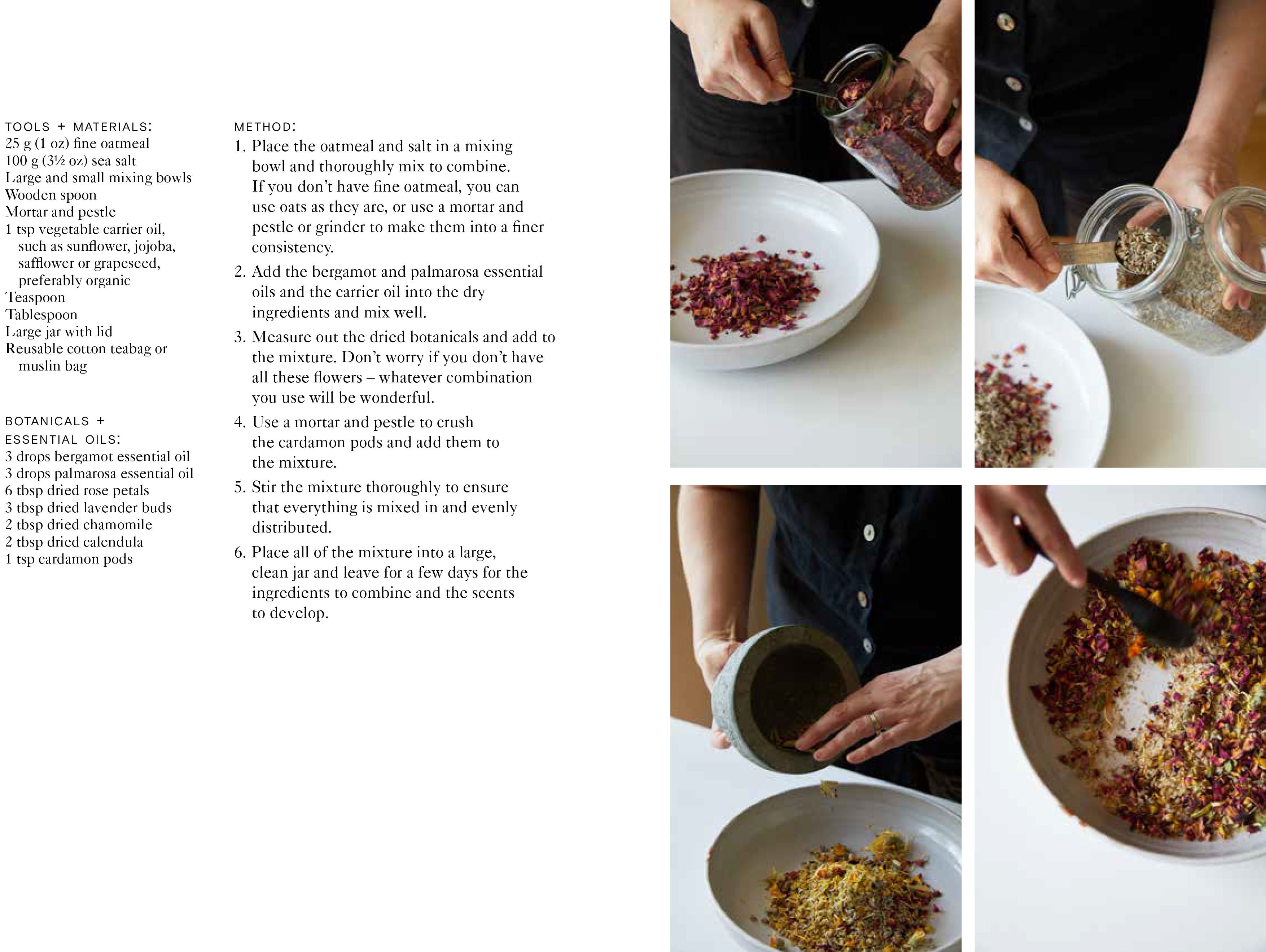 TOOLS + MATERIALS:
25 g (1 oz) fine oatmeal
100 g (3½ oz) sea salt
Large and small mixing bowls
Wooden spoon
Mortar and pestle
1 tsp vegetable carrier oil, such as sunflower, jojoba, safflower or grapeseed, preferably organic
Teaspoon
Tablespoon
Large jar with lid
Reusable cotton teabag or muslin bag

BOTANICALS + ESSENTIAL OILS:
3 drops bergamot essential oil
3 drops palmarosa essential oil
6 tbsp dried rose petals
3 tbsp dried lavender buds
2 tbsp dried chamomile
2 tbsp dried calendula
1 tsp cardamon pods

METHOD:
1. Place the oatmeal and salt in a mixing bowl and thoroughly mix to combine. If you don't have fine oatmeal, you can use oats as they are, or use a mortar and pestle or grinder to make them into a finer consistency.
2. Add the bergamot and palmarosa essential oils and the carrier oil into the dry ingredients and mix well.
3. Measure out the dried botanicals and add to the mixture. Don't worry if you don't have all these flowers – whatever combination you use will be wonderful.
4. Use a mortar and pestle to crush the cardamon pods and add them to the mixture.
5. Stir the mixture thoroughly to ensure that everything is mixed in and evenly distributed.
6. Place all of the mixture into a large, clean jar and leave for a few days for the ingredients to combine and the scents to develop.